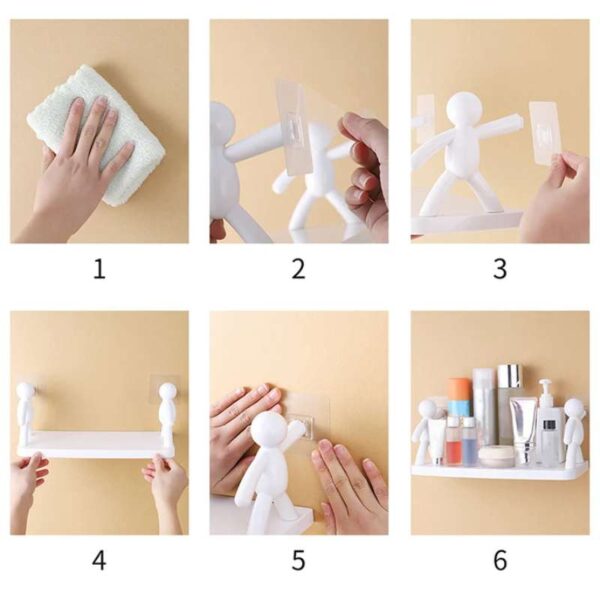 1

2

3

4

5

6